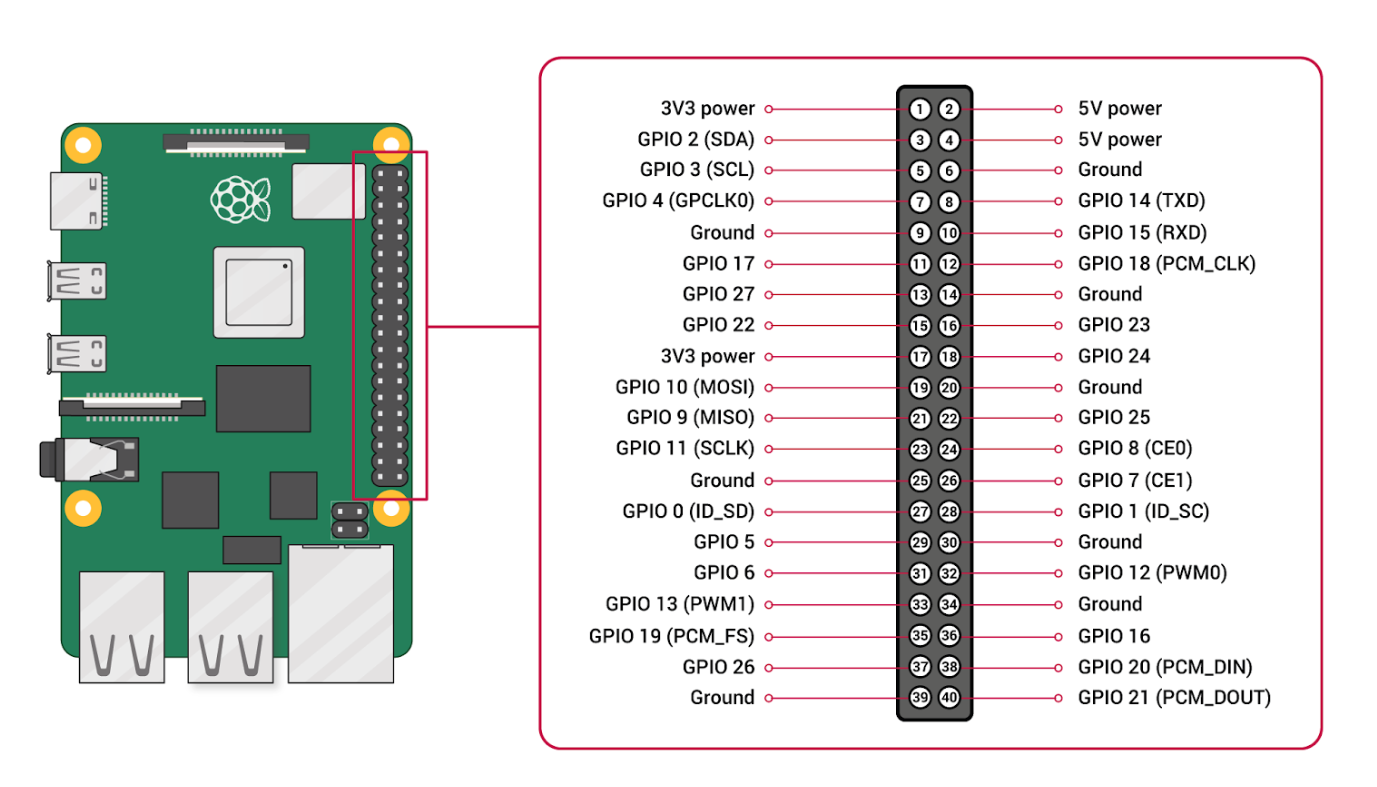 3V3 power 1 2 5V power
GPIO 2 (SDA) 3 4 5V power
GPIO 3 (SCL) 5 6 Ground
GPIO 4 (GPCLK0) 7 8 GPIO 14 (TXD)
Ground 9 10 GPIO 15 (RXD)
GPIO 17 11 12 GPIO 18 (PCM_CLK)
GPIO 27 13 14 Ground
GPIO 22 15 16 GPIO 23
3V3 power 17 18 GPIO 24
GPIO 10 (MOSI) 19 20 Ground
GPIO 9 (MISO) 21 22 GPIO 25
GPIO 11 (SCLK) 23 24 GPIO 8 (CE0)
Ground 25 26 GPIO 7 (CE1)
GPIO 0 (ID_SD) 27 28 GPIO 1 (ID_SC)
GPIO 5 29 30 Ground
GPIO 6 31 32 GPIO 12 (PWM0)
GPIO 13 (PWM1) 33 34 Ground
GPIO 19 (PCM_FS) 35 36 GPIO 16
GPIO 26 37 38 GPIO 20 (PCM_DIN)
Ground 39 40 GPIO 21 (PCM_DOUT)